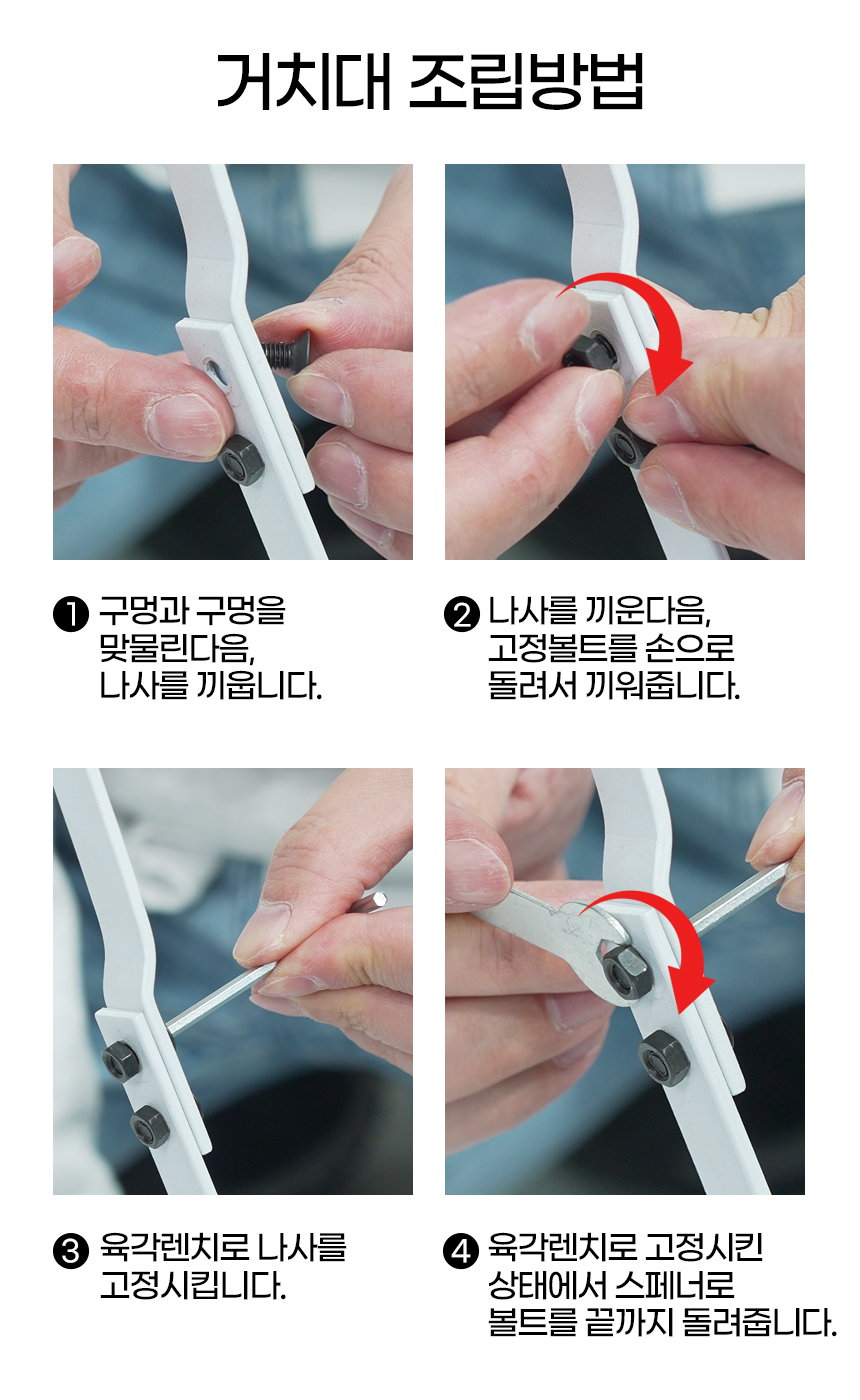 거치대 조립방법

❶ 구멍과 구멍을 맞물린다음, 나사를 끼웁니다.

❷ 나사를 끼운다음, 고정볼트를 손으로 돌려서 끼워줍니다.

❸ 육각렌치로 나사를 고정시킵니다.

❹ 육각렌치로 고정시킨 상태에서 스페너로 볼트를 끝까지 돌려줍니다.